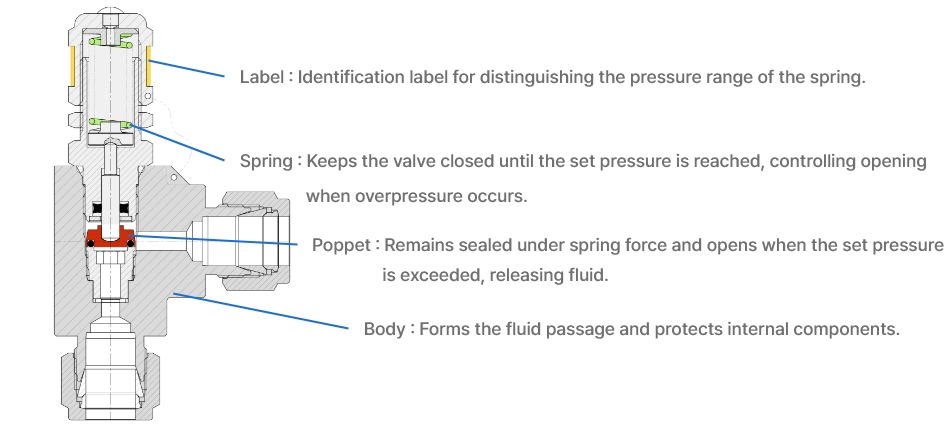 Label : Identification label for distinguishing the pressure range of the spring.

Spring : Keeps the valve closed until the set pressure is reached, controlling opening when overpressure occurs.

Poppet : Remains sealed under spring force and opens when the set pressure is exceeded, releasing fluid.

Body : Forms the fluid passage and protects internal components.